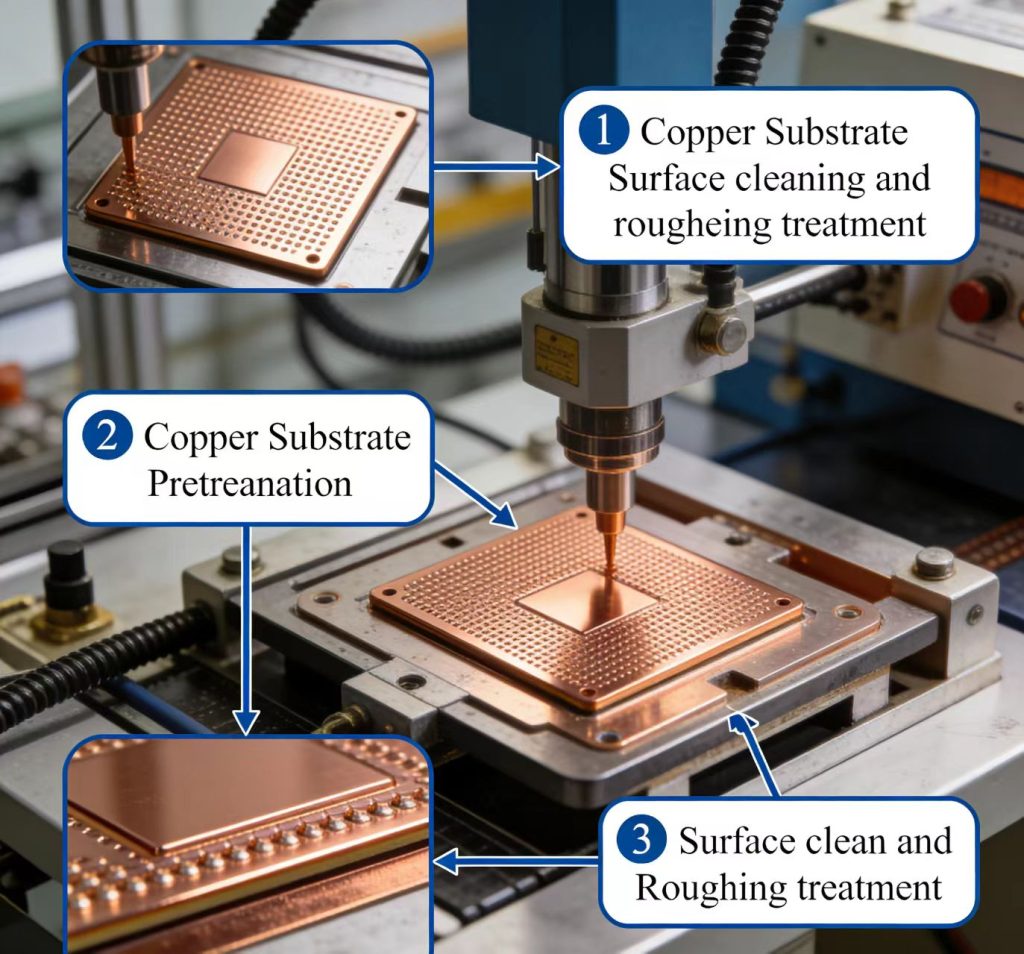 1 Copper Substrate Surface cleaning and rougheing treatment

2 Copper Substrate Pretreanation

3 Surface clean and Roughing treatment