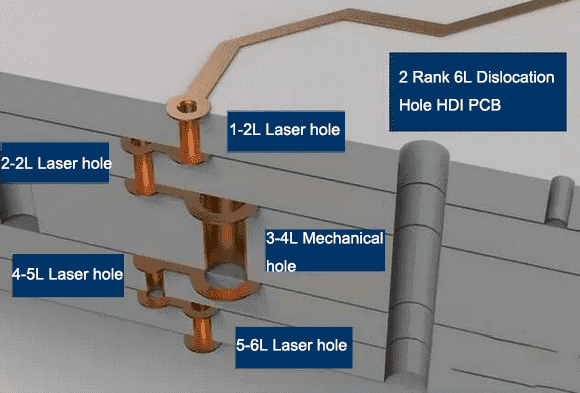 2 Rank 6L Dislocation Hole HDI PCB

1-2L Laser hole

2-2L Laser hole

3-4L Mechanical hole

4-5L Laser hole

5-6L Laser hole